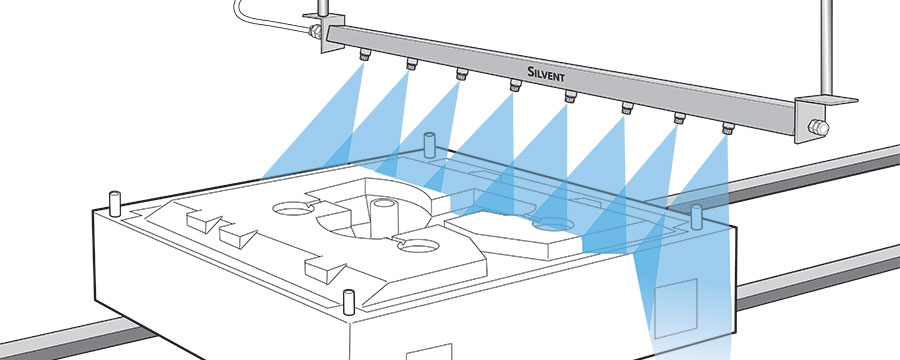 SILVENT